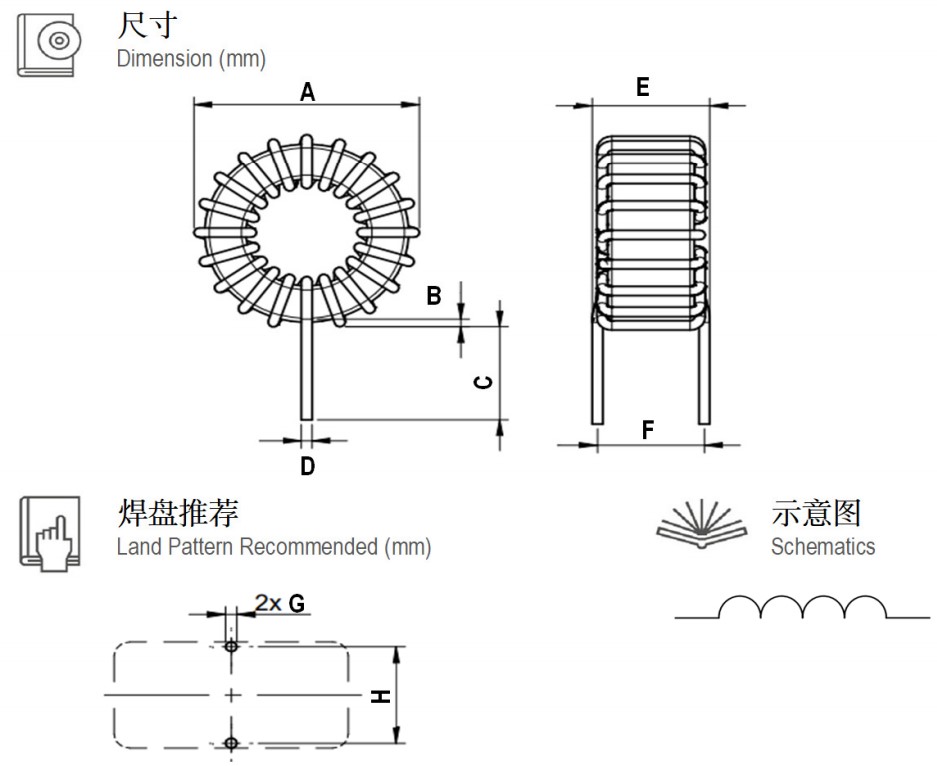 尺寸
Dimension (mm)

A

B

C

D

E

F

焊盘推荐
Land Pattern Recommended (mm)

2x G

H

示意图
Schematics